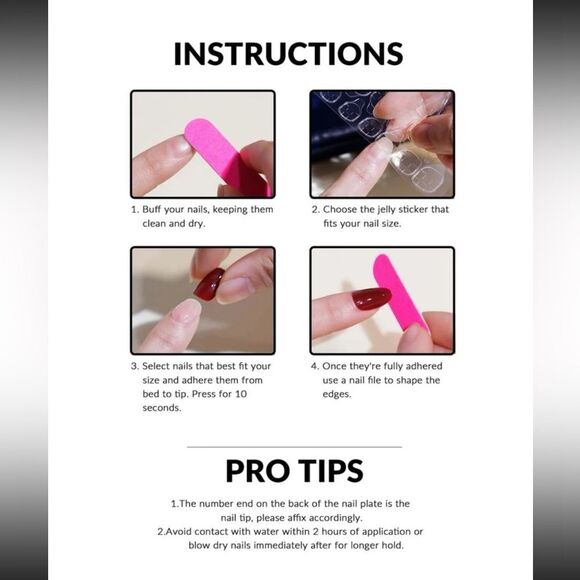 INSTRUCTIONS

1. Buff your nails, keeping them clean and dry.

2. Choose the jelly sticker that fits your nail size.

3. Select nails that best fit your size and adhere them from bed to tip. Press for 10 seconds.

4. Once they're fully adhered use a nail file to shape the edges.

PRO TIPS

1.The number end on the back of the nail plate is the nail tip, please affix accordingly.
2.Avoid contact with water within 2 hours of application or blow dry nails immediately after for longer hold.